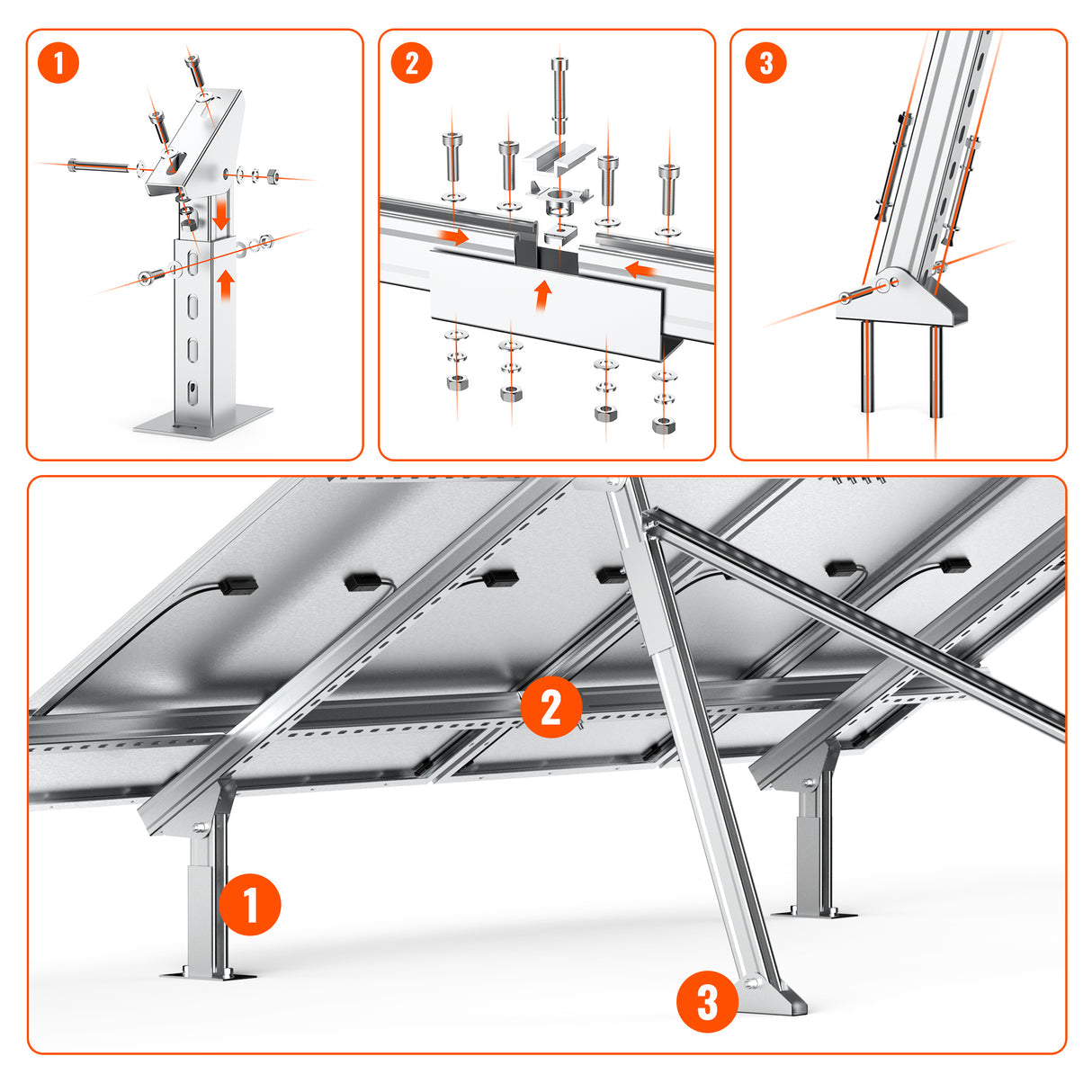 1

2

3

2

1

3