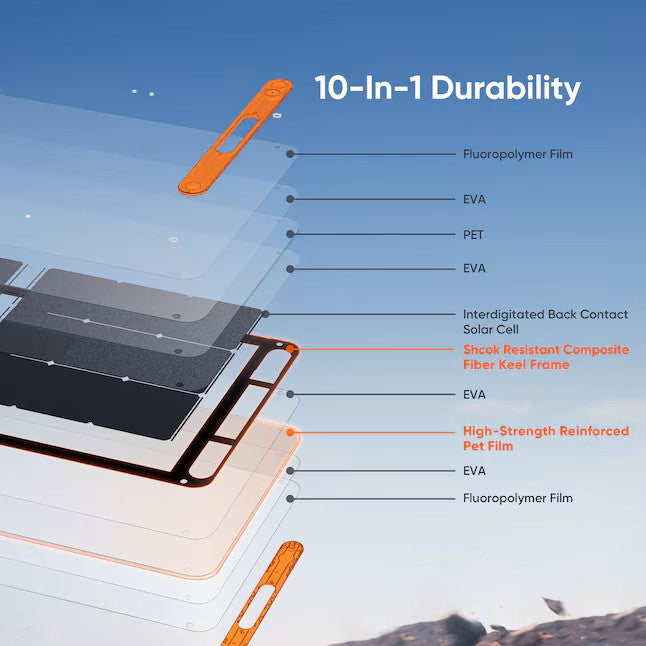 10-In-1 Durability

Fluoropolymer Film

EVA

PET

EVA

Interdigitated Back Contact Solar Cell

Shcok Resistant Composite Fiber Keel Frame

EVA

High-Strength Reinforced Pet Film

EVA

Fluoropolymer Film